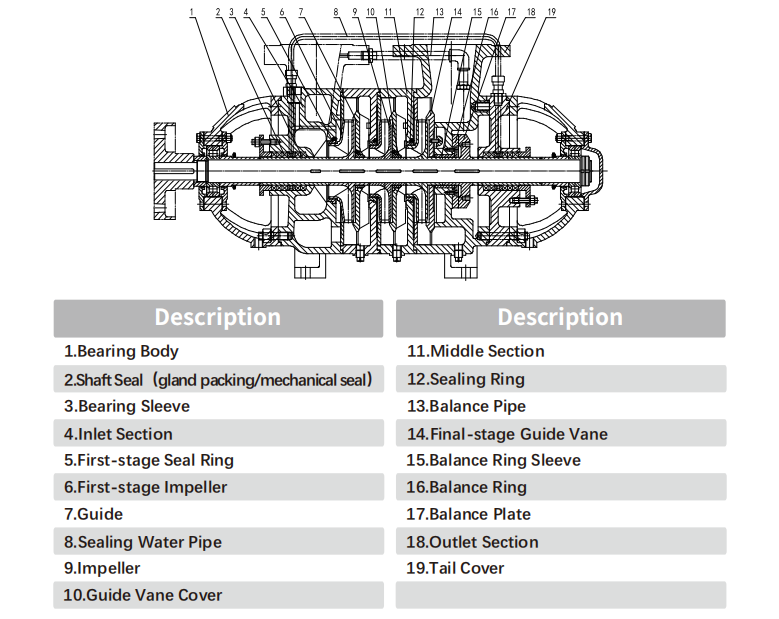 1 2 3 4 5 6 7 8 9 10 11 12 13 14 15 16 17 18 19

| Description |
|---|
| 1.Bearing Body |
| 2.Shaft Seal（gland packing/mechanical seal） |
| 3.Bearing Sleeve |
| 4.Inlet Section |
| 5.First-stage Seal Ring |
| 6.First-stage Impeller |
| 7.Guide |
| 8.Sealing Water Pipe |
| 9.Impeller |
| 10.Guide Vane Cover |

| Description |
|---|
| 11.Middle Section |
| 12.Sealing Ring |
| 13.Balance Pipe |
| 14.Final-stage Guide Vane |
| 15.Balance Ring Sleeve |
| 16.Balance Ring |
| 17.Balance Plate |
| 18.Outlet Section |
| 19.Tail Cover |
| |